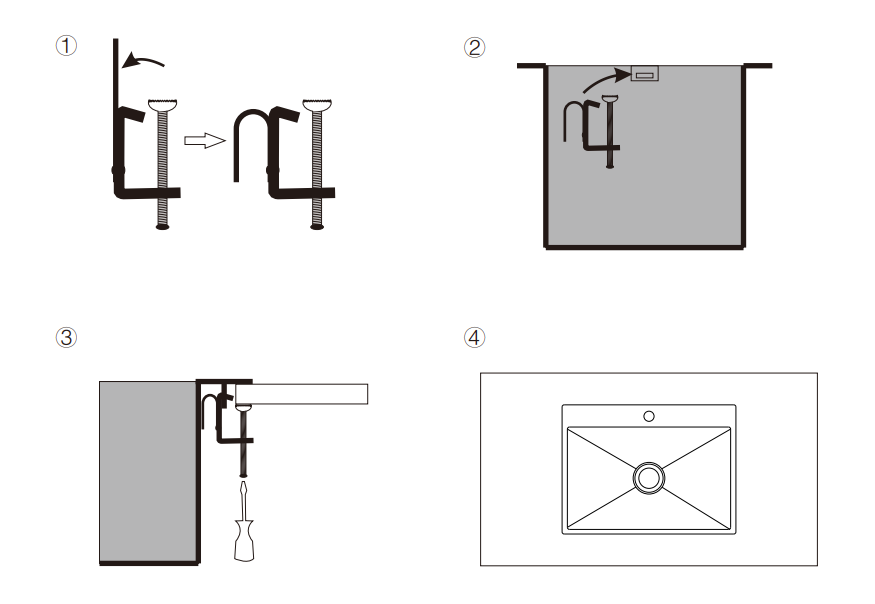 ①

②

③

④